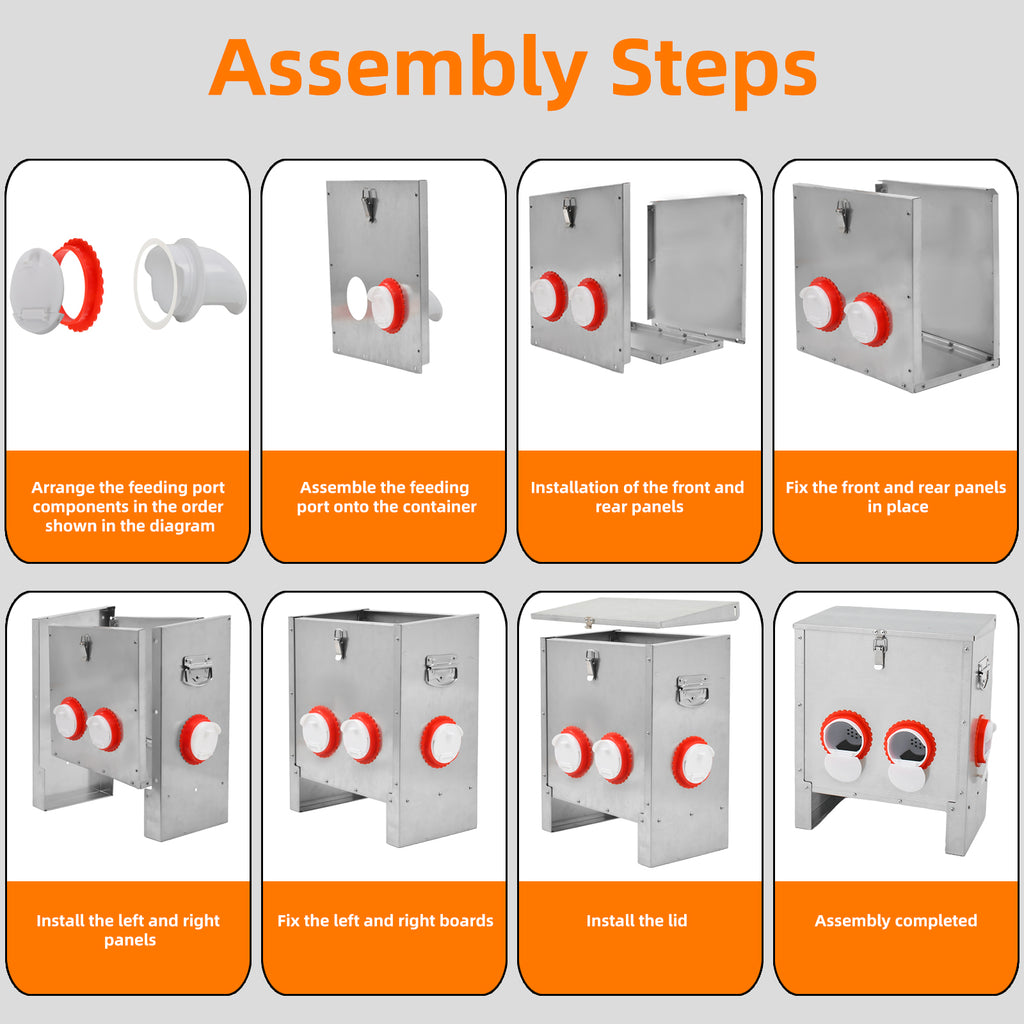 Assembly Steps

Arrange the feeding port components in the order shown in the diagram

Assemble the feeding port onto the container

Installation of the front and rear panels

Fix the front and rear panels in place

Install the left and right panels

Fix the left and right boards

Install the lid

Assembly completed