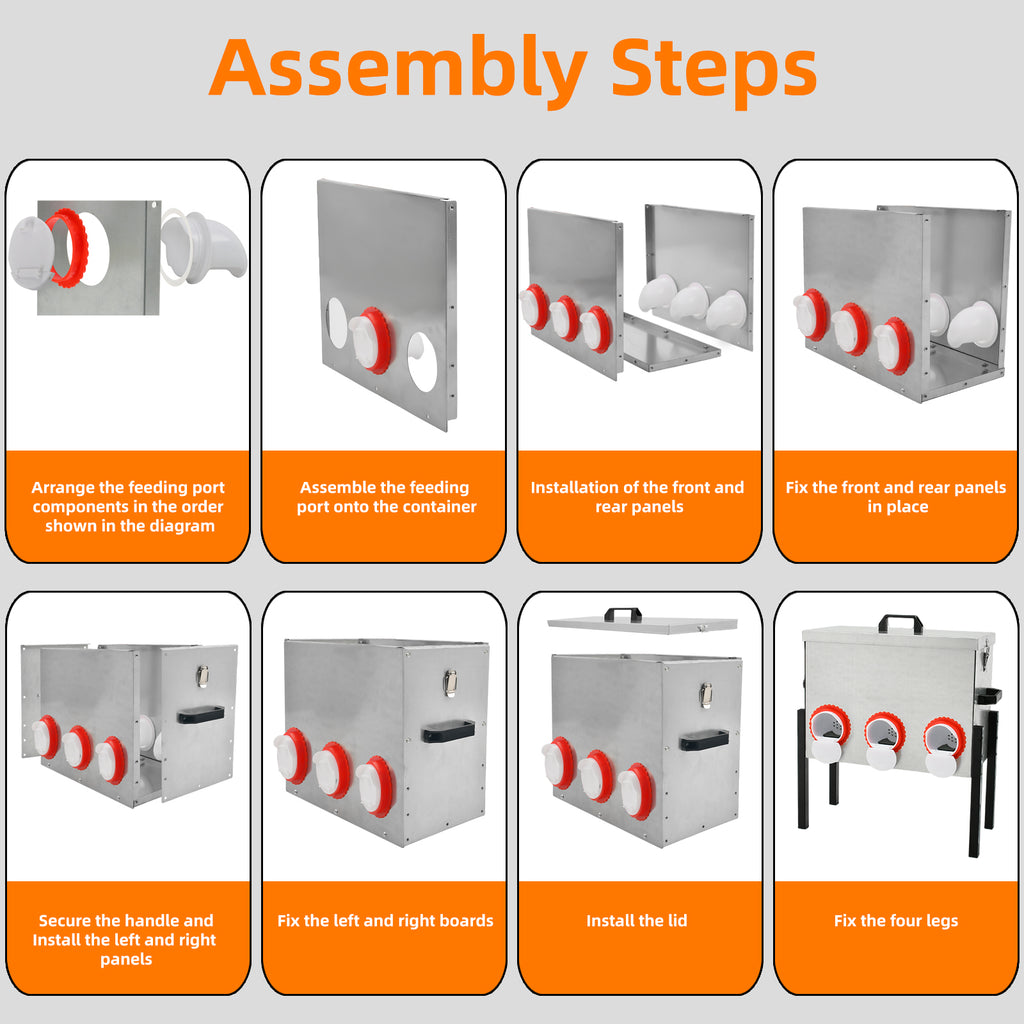 Assembly Steps

Arrange the feeding port components in the order shown in the diagram

Assemble the feeding port onto the container

Installation of the front and rear panels

Fix the front and rear panels in place

Secure the handle and Install the left and right panels

Fix the left and right boards

Install the lid

Fix the four legs