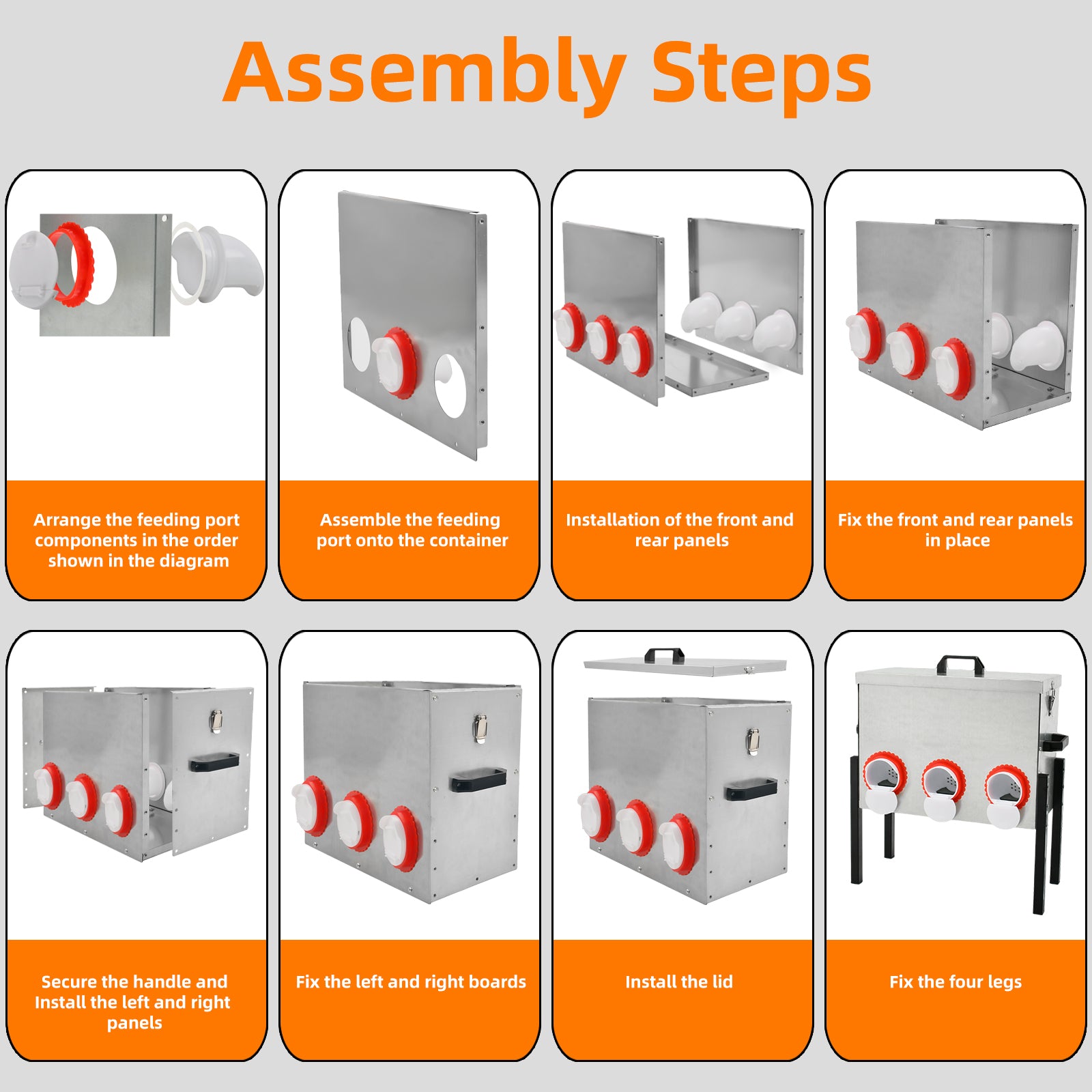 Assembly Steps

Arrange the feeding port components in the order shown in the diagram

Assemble the feeding port onto the container

Installation of the front and rear panels

Fix the front and rear panels in place

Secure the handle and Install the left and right panels

Fix the left and right boards

Install the lid

Fix the four legs