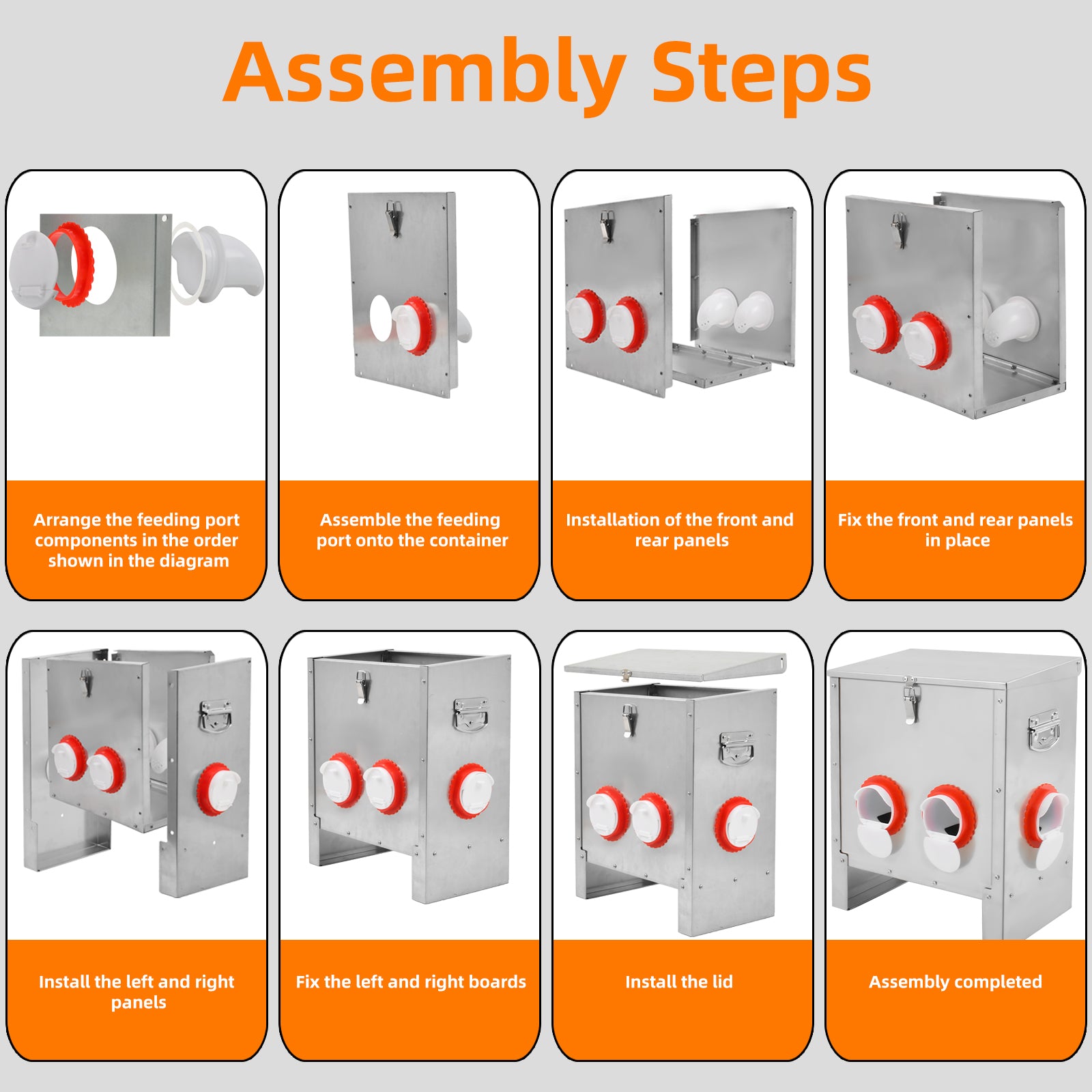 Assembly Steps

Arrange the feeding port components in the order shown in the diagram

Assemble the feeding port onto the container

Installation of the front and rear panels

Fix the front and rear panels in place

Install the left and right panels

Fix the left and right boards

Install the lid

Assembly completed